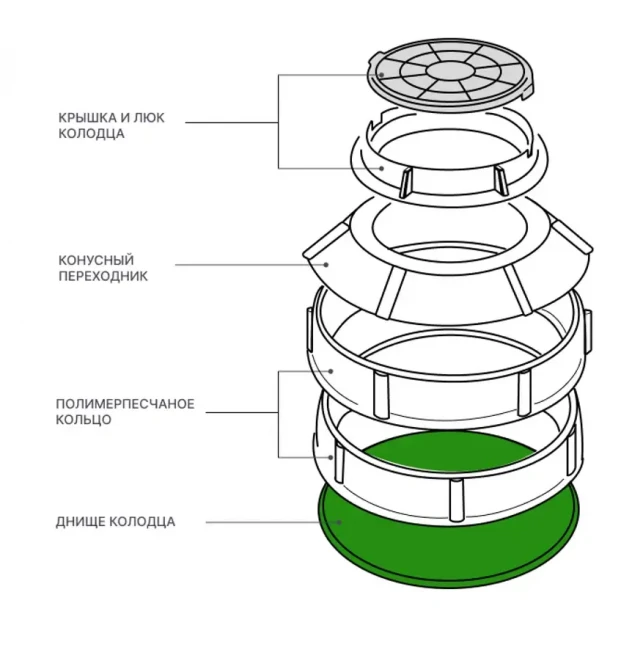 КРЫШКА И ЛЮК КОЛОДЦА

КОНУСНЫЙ ПЕРЕХОДНИК

ПОЛИМЕРПЕСЧАНОЕ КОЛЬЦО

ДНИЩЕ КОЛОДЦА