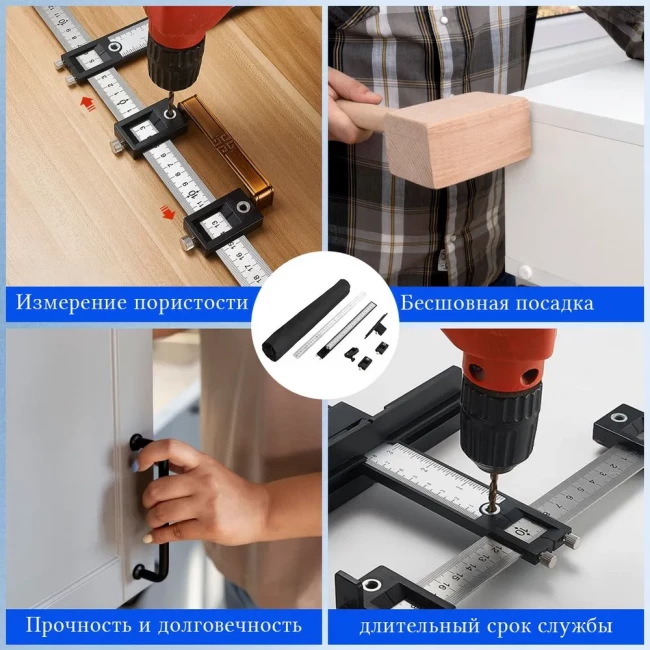 Измерение пористости

Бесшовная посадка

Прочность и долговечность

длительный срок службы