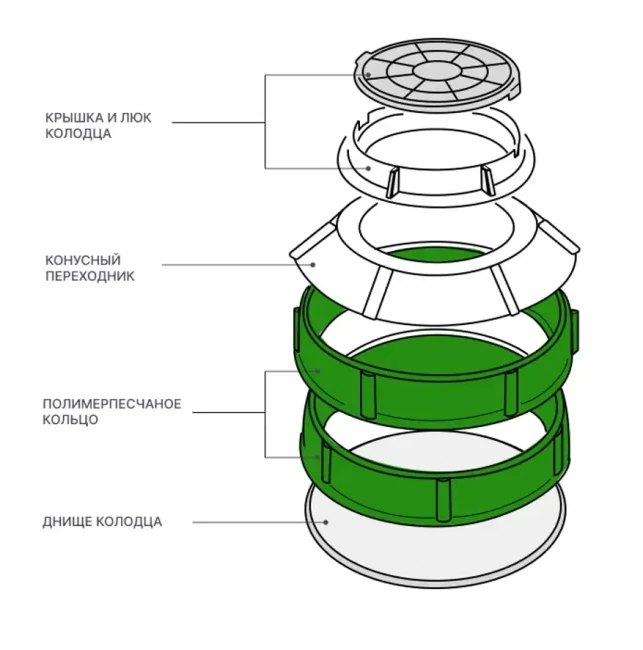 КРЫШКА И ЛЮК КОЛОДЦА

КОНУСНЫЙ ПЕРЕХОДНИК

ПОЛИМЕРПЕСЧАНОЕ КОЛЬЦО

ДНИЩЕ КОЛОДЦА